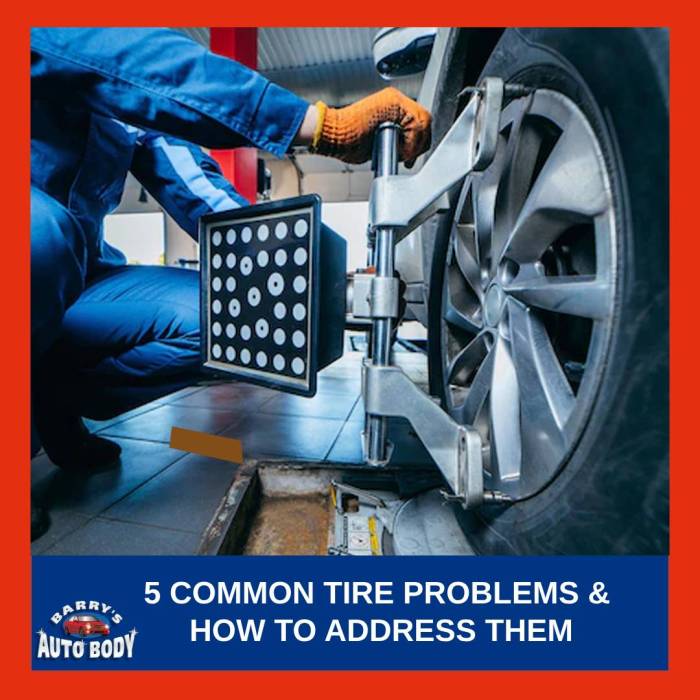 BARRY'S
AUTO BODY

5 COMMON TIRE PROBLEMS & HOW TO ADDRESS THEM